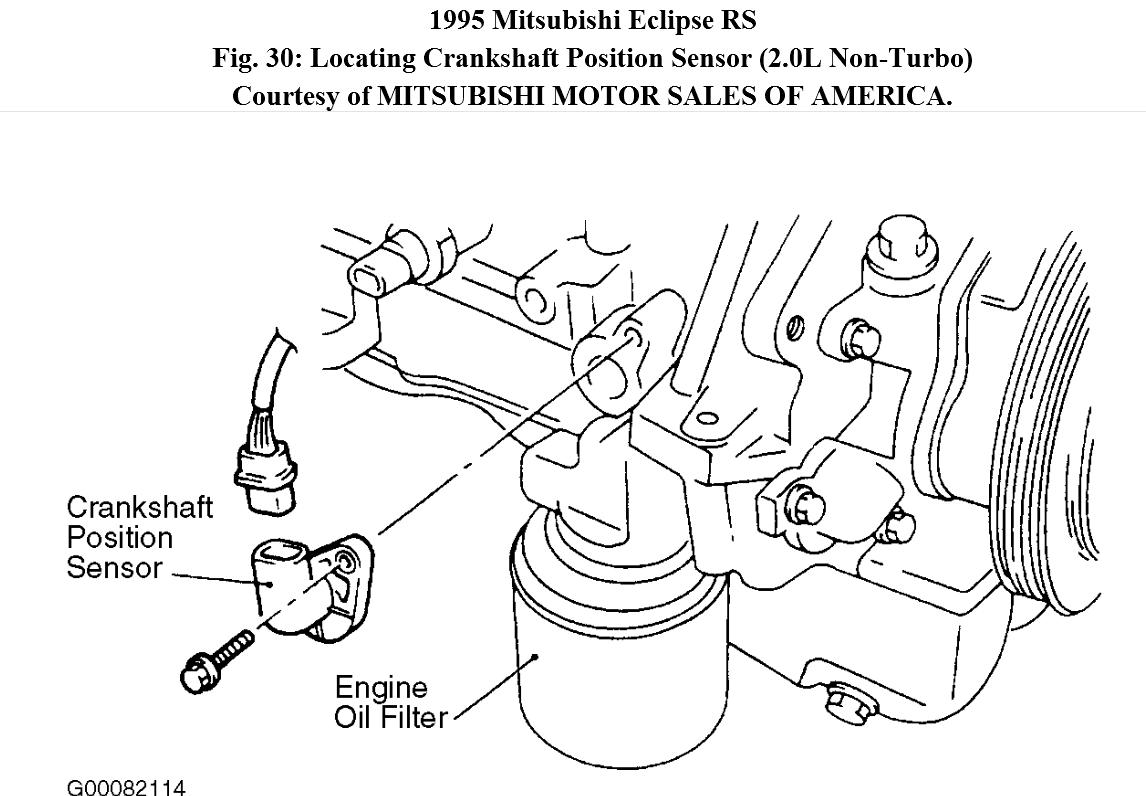 1995 Mitsubishi Eclipse RS
Fig. 30: Locating Crankshaft Position Sensor (2.0L Non-Turbo)
Courtesy of MITSUBISHI MOTOR SALES OF AMERICA.

Crankshaft Position Sensor

Engine Oil Filter

G00082114