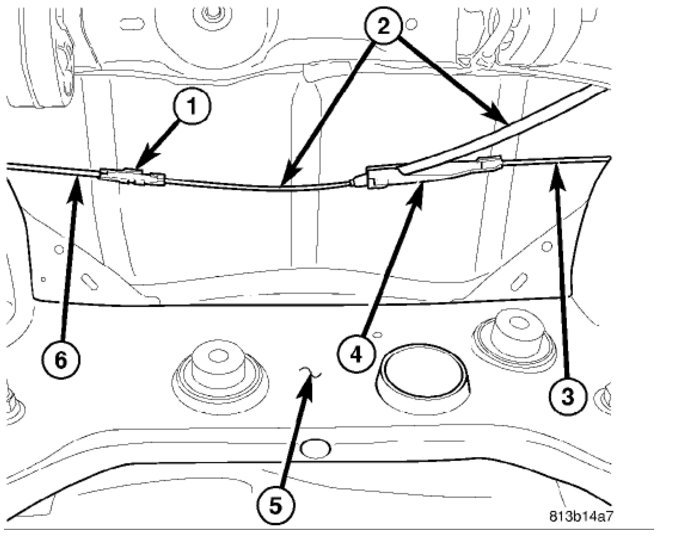 2
1
6
4
3
5
813b14a7