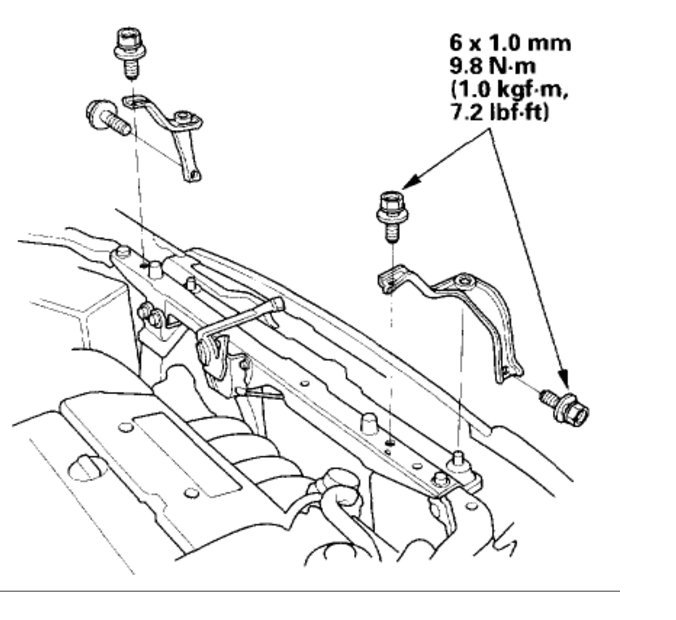 6 x 1.0 mm
9.8 N·m
(1.0 kgf·m,
7.2 lbf·ft)