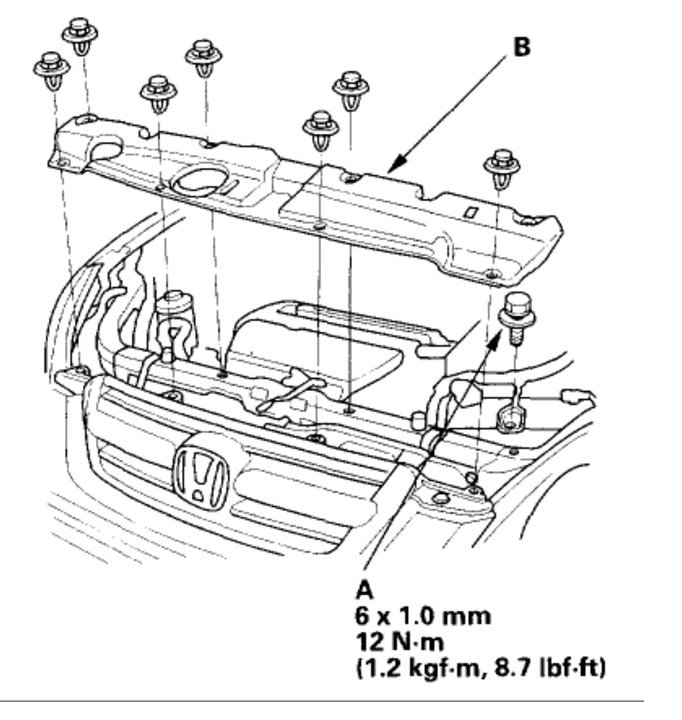 B

A
6 x 1.0 mm
12 N·m
(1.2 kgf·m, 8.7 lbf·ft)