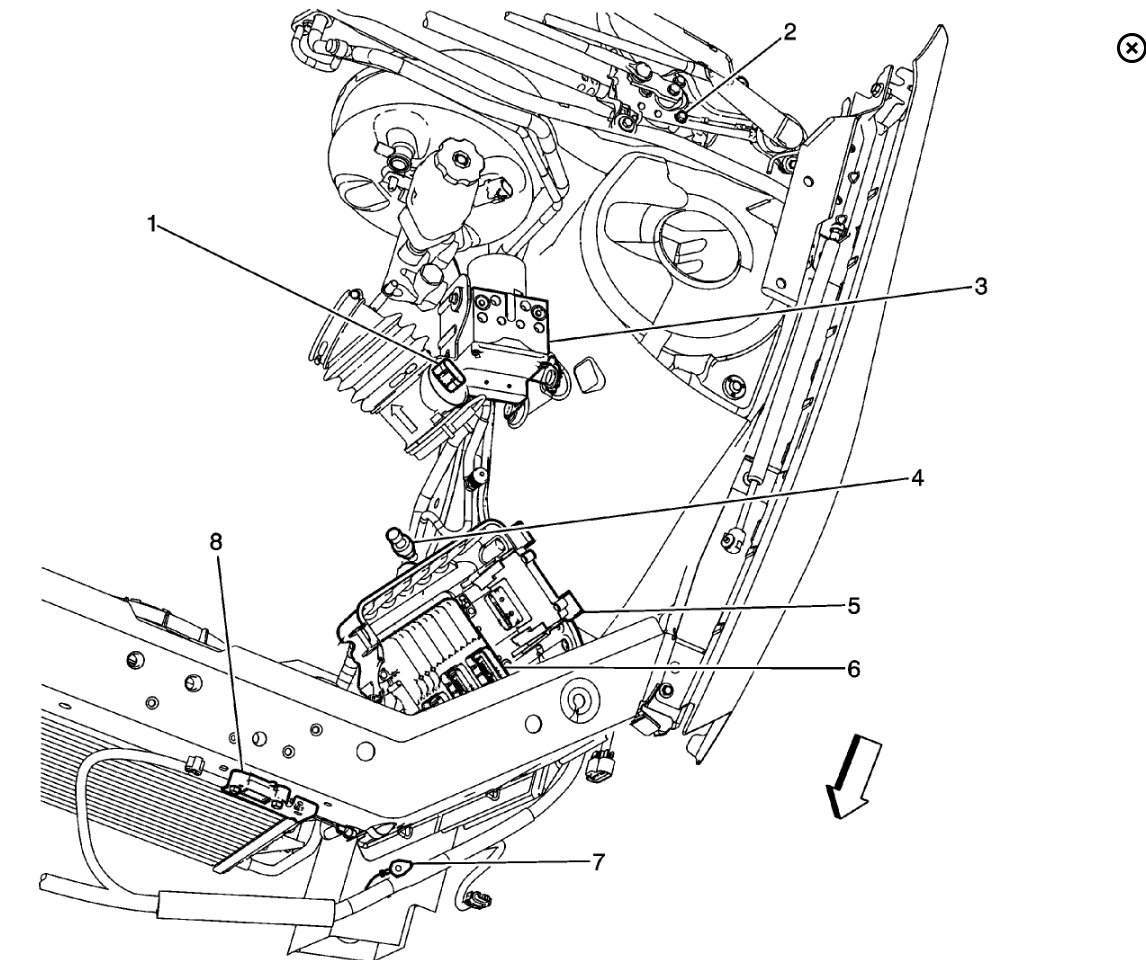 2
1
3
4
8
5
6
7