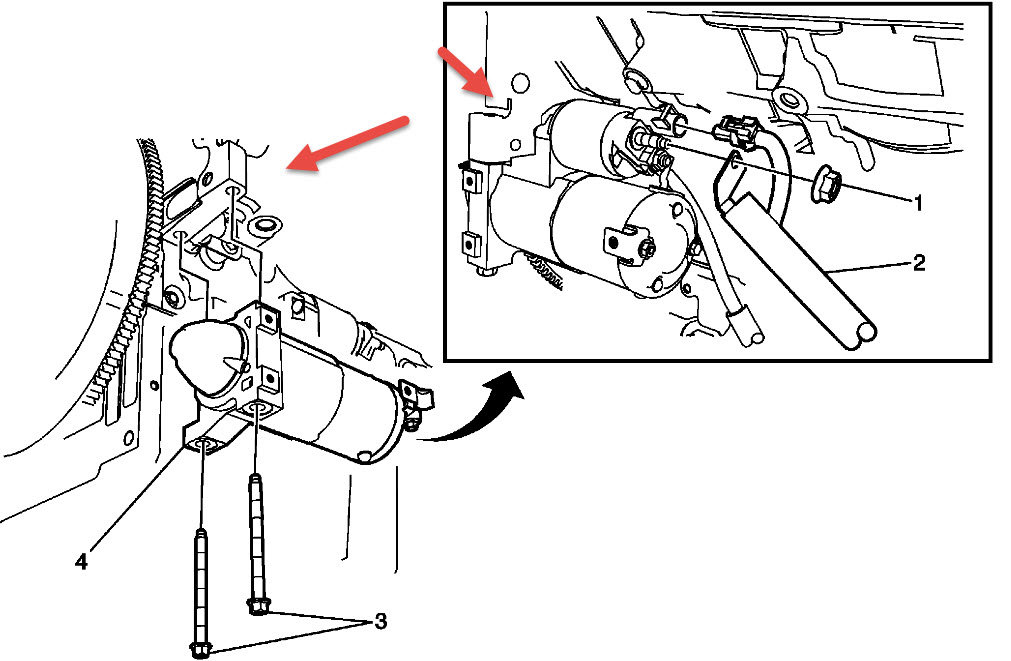 1
2
4
3