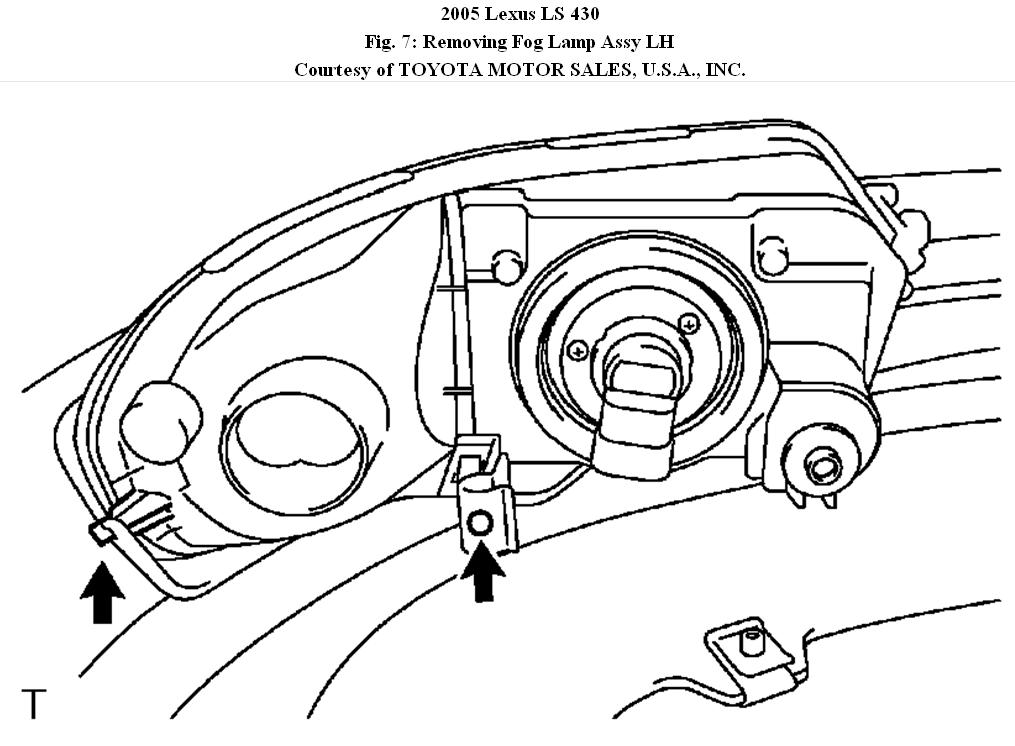 2005 Lexus LS 430
Fig. 7: Removing Fog Lamp Assy LH
Courtesy of TOYOTA MOTOR SALES, U.S.A., INC.

T