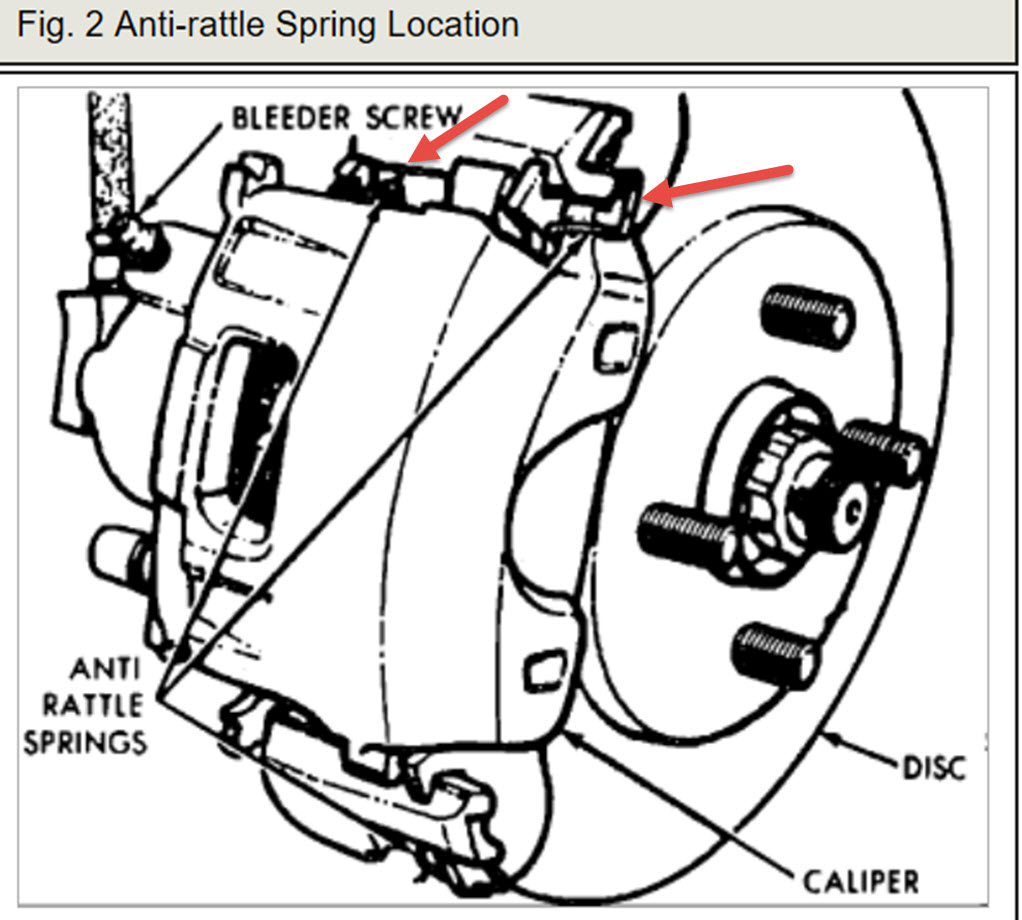 Fig. 2 Anti-rattle Spring Location

BLEEDER SCREW

ANTI RATTLE SPRINGS

DISC

CALIPER