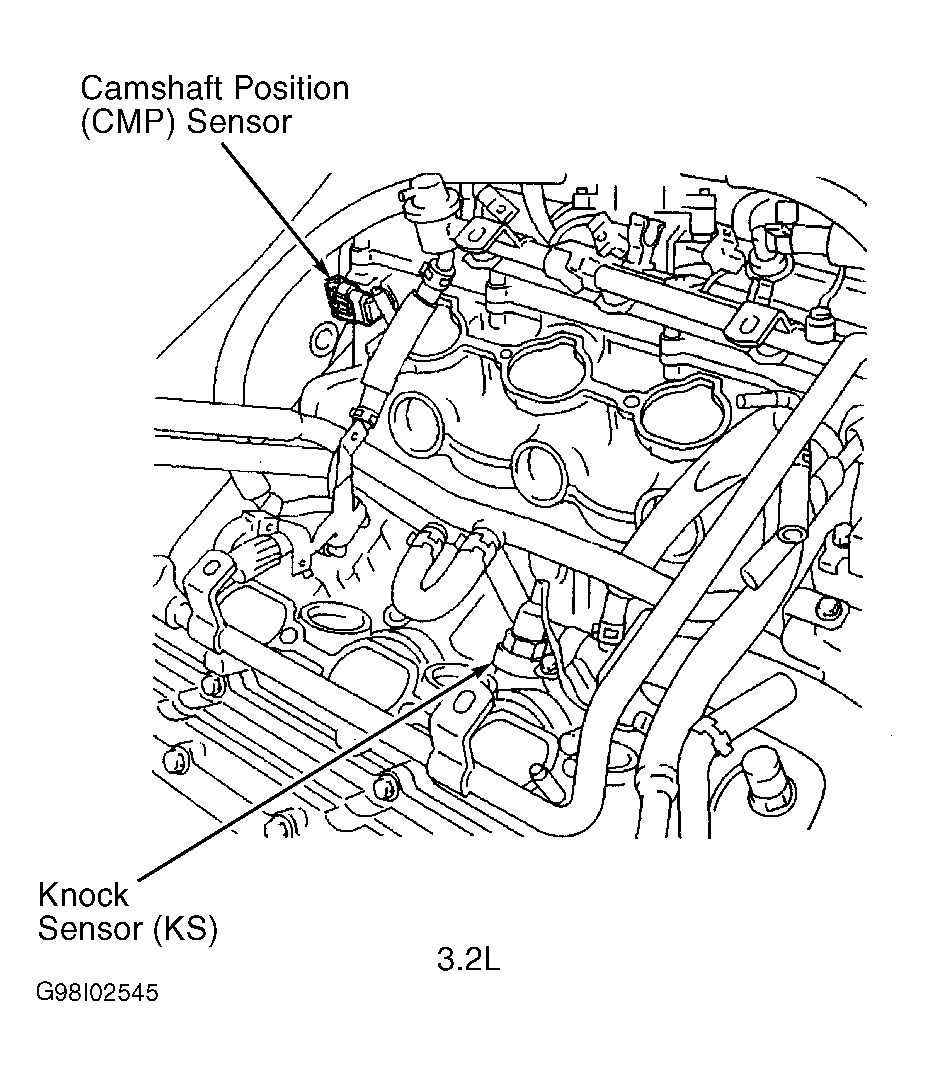 Camshaft Position (CMP) Sensor

Knock Sensor (KS)

3.2L

G98I02545