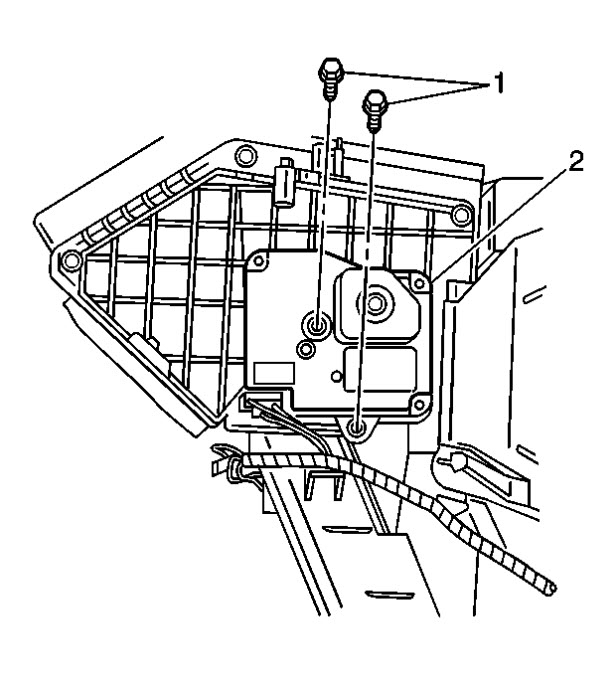 1
2