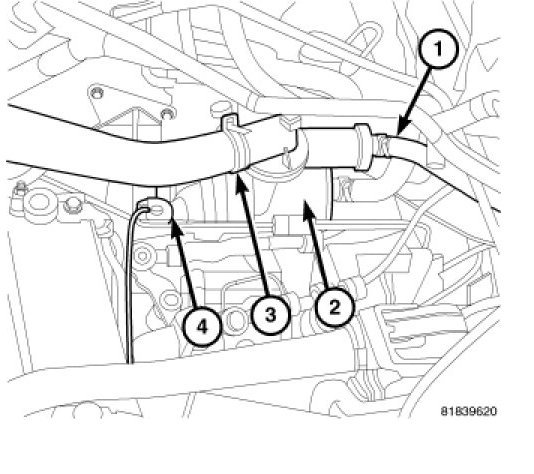 1
4
3
2
81839620