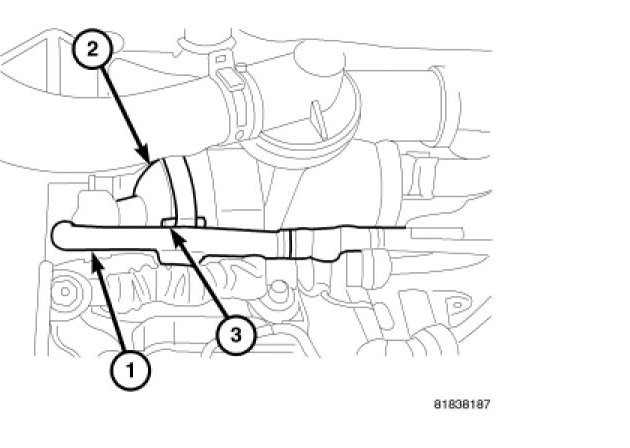 2

3

1

81838187