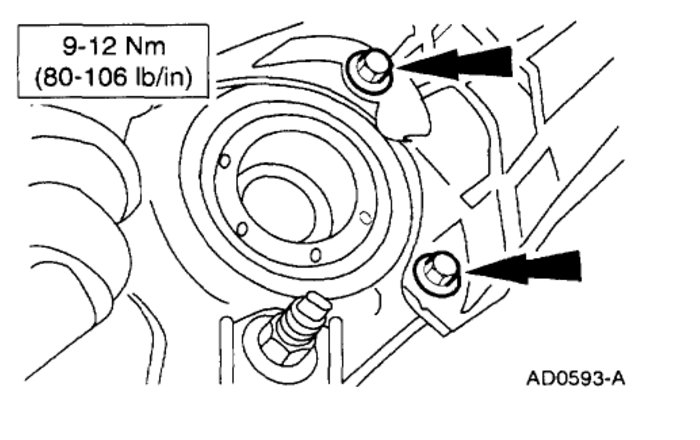 9-12 Nm
(80-106 lb/in)

AD0593-A