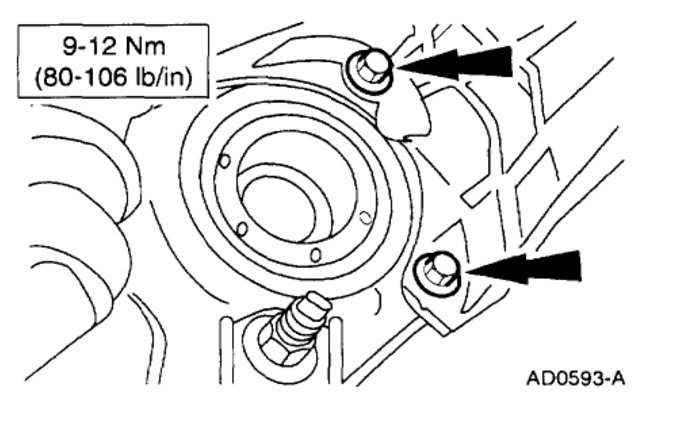 9-12 Nm
(80-106 lb/in)

AD0593-A