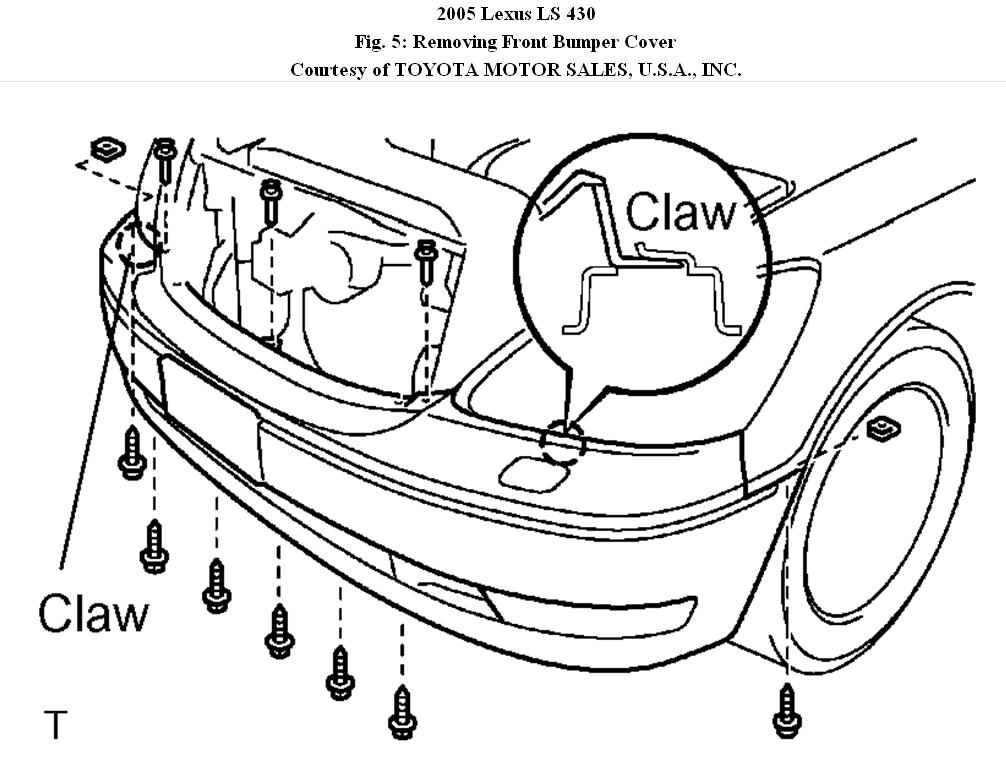 2005 Lexus LS 430
Fig. 5: Removing Front Bumper Cover
Courtesy of TOYOTA MOTOR SALES, U.S.A., INC.

Claw

Claw

T