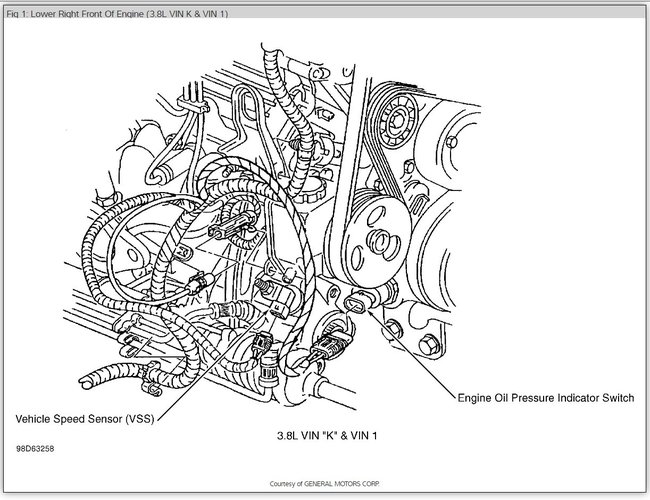 Fig 1: Lower Right Front Of Engine (3.8L VIN K & VIN 1)

Engine Oil Pressure Indicator Switch

Vehicle Speed Sensor (VSS)

3.8L VIN "K" & VIN 1

98D63258

Courtesy of GENERAL MOTORS CORP.