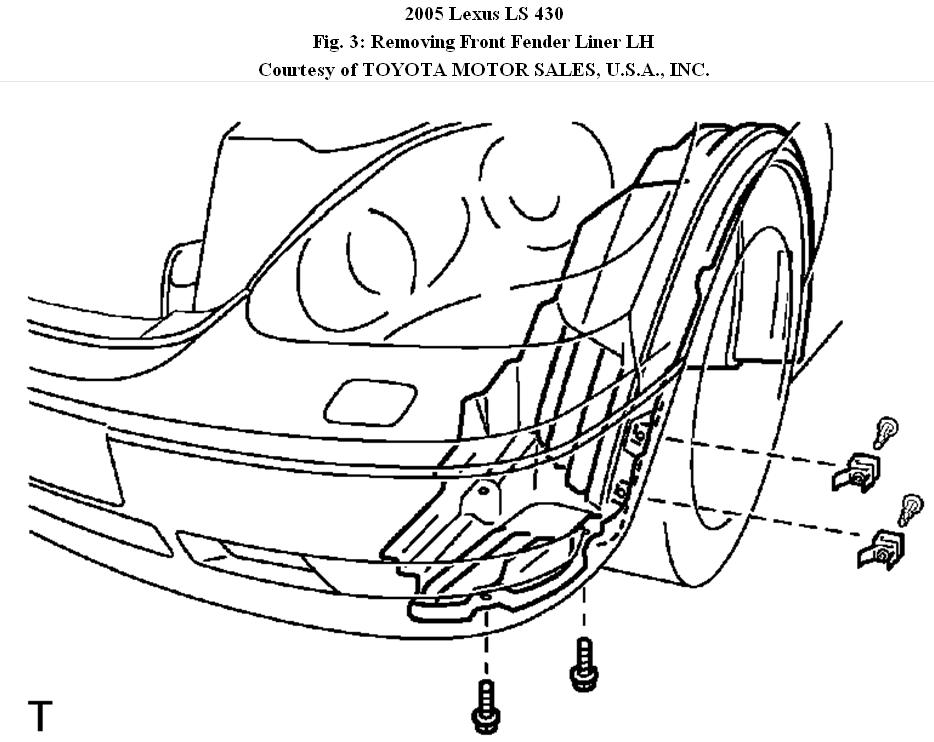 2005 Lexus LS 430
Fig. 3: Removing Front Fender Liner LH
Courtesy of TOYOTA MOTOR SALES, U.S.A., INC.

T