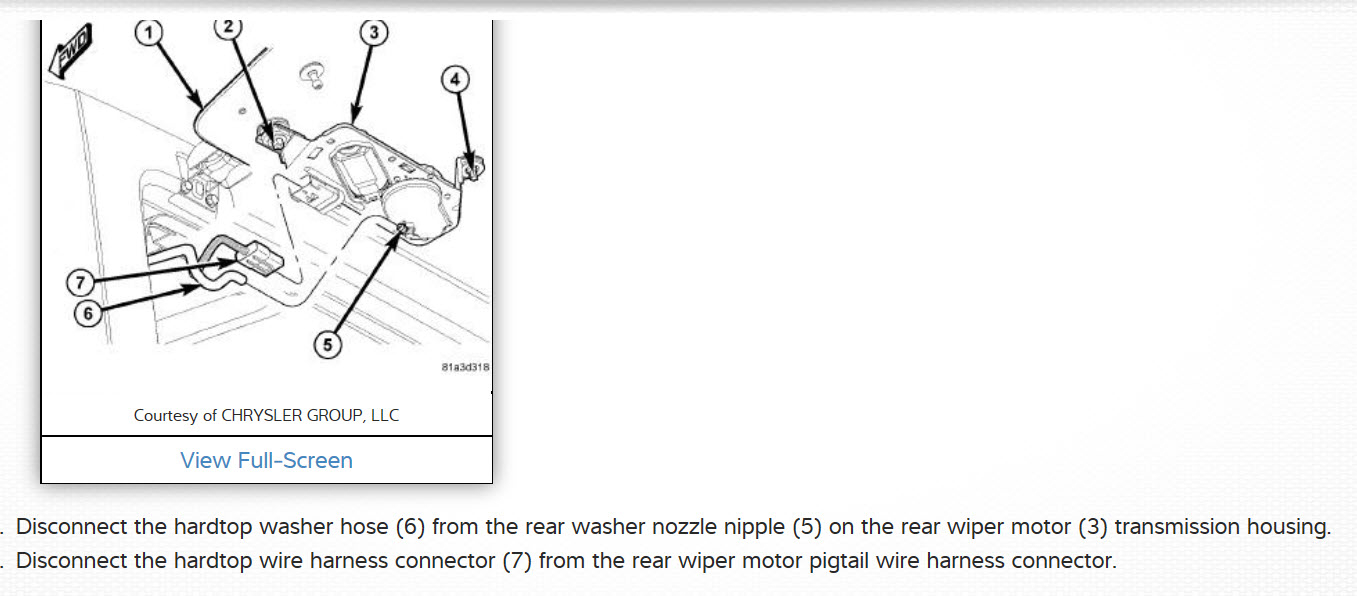 FWD
1
2
3
4
7
6
5
81a3d318
Courtesy of CHRYSLER GROUP, LLC
View Full-Screen

. Disconnect the hardtop washer hose (6) from the rear washer nozzle nipple (5) on the rear wiper motor (3) transmission housing.
. Disconnect the hardtop wire harness connector (7) from the rear wiper motor pigtail wire harness connector.