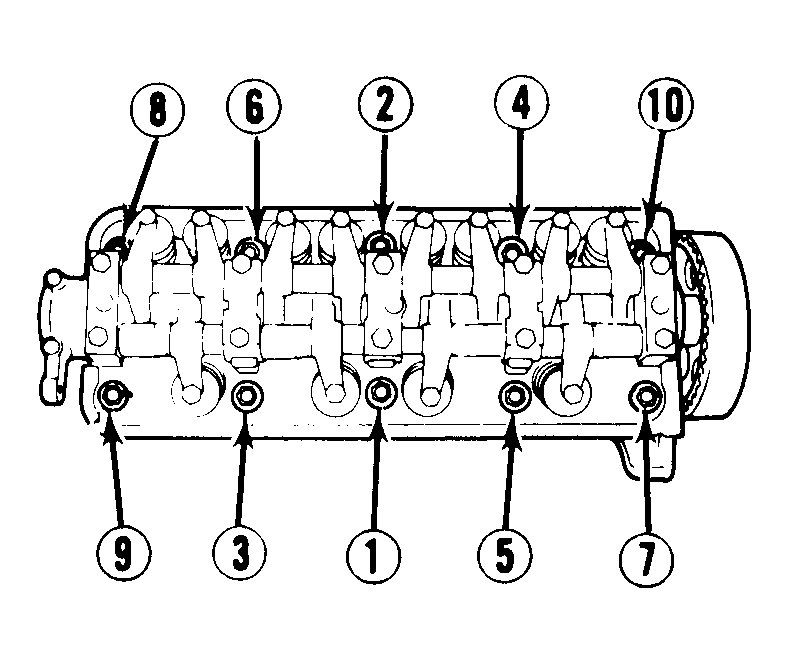 8
6
2
4
10
9
3
1
5
7