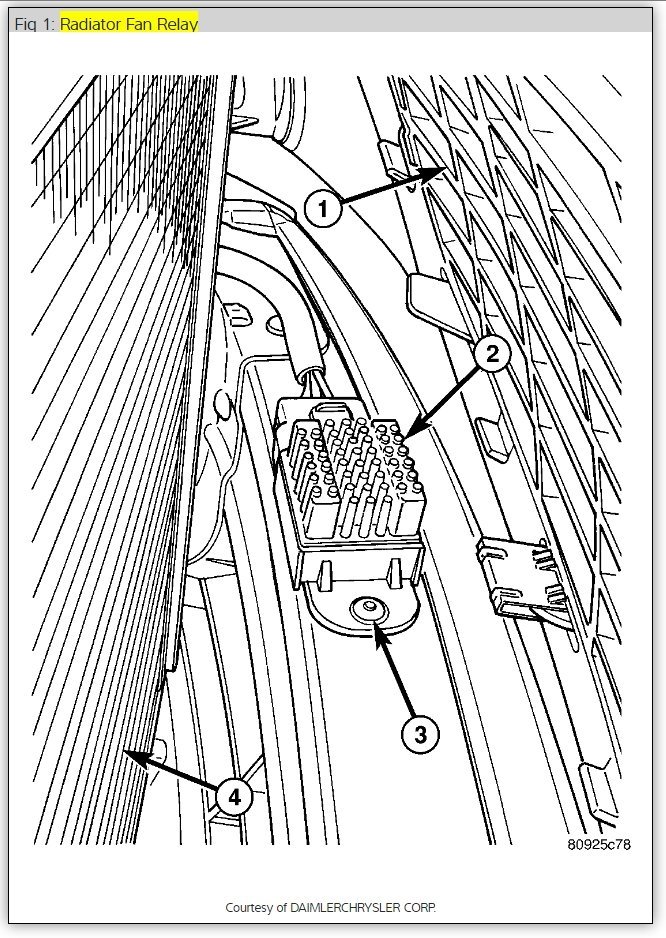 Fig 1: Radiator Fan Relay

1

2

3

4

80925c78

Courtesy of DAIMLERCHRYSLER CORP.