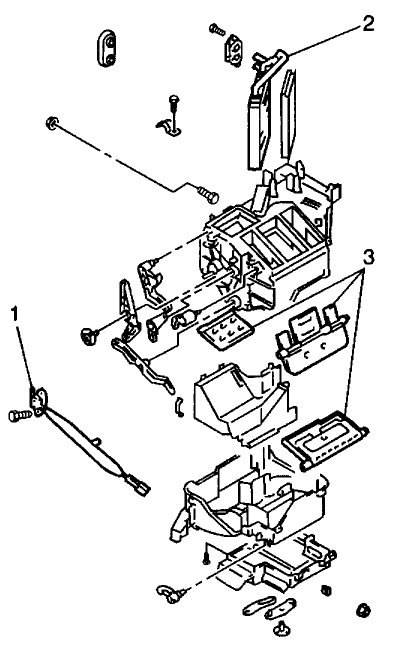 2
3
1