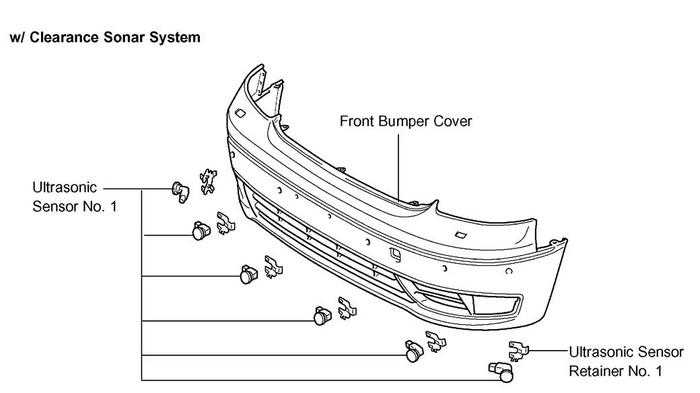 w/ Clearance Sonar System

Front Bumper Cover

Ultrasonic Sensor No. 1

Ultrasonic Sensor Retainer No. 1