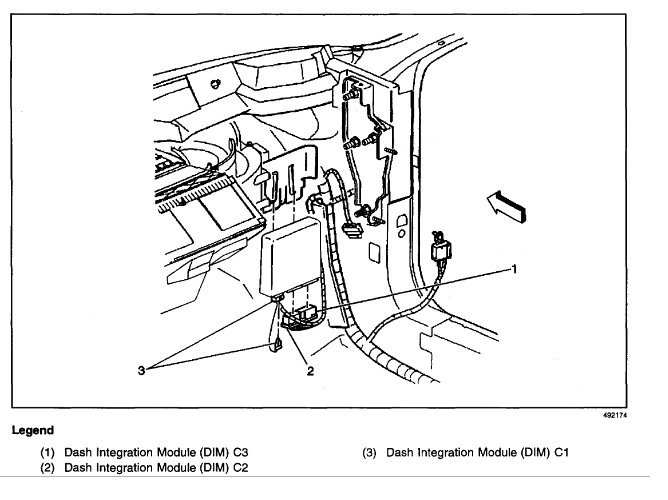 1

3

2

492174

Legend

(1) Dash Integration Module (DIM) C3
(2) Dash Integration Module (DIM) C2

(3) Dash Integration Module (DIM) C1