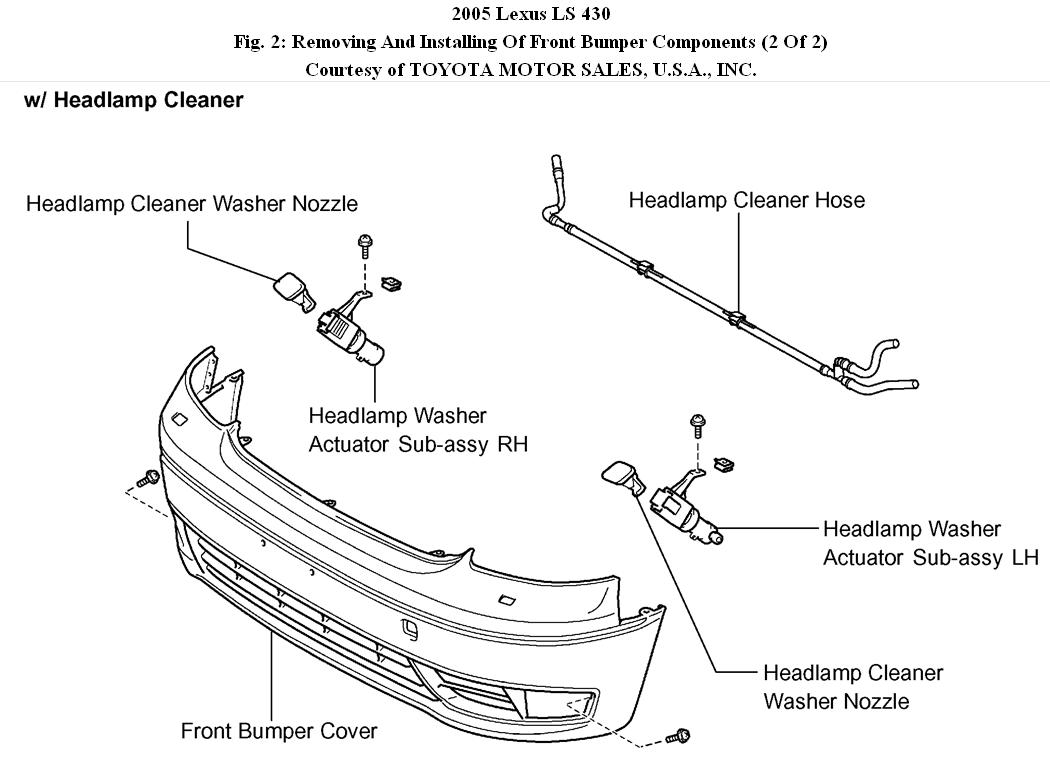 2005 Lexus LS 430
Fig. 2: Removing And Installing Of Front Bumper Components (2 Of 2)
Courtesy of TOYOTA MOTOR SALES, U.S.A., INC.

w/ Headlamp Cleaner

Headlamp Cleaner Washer Nozzle

Headlamp Cleaner Hose

Headlamp Washer Actuator Sub-assy RH

Headlamp Washer Actuator Sub-assy LH

Headlamp Cleaner Washer Nozzle

Front Bumper Cover