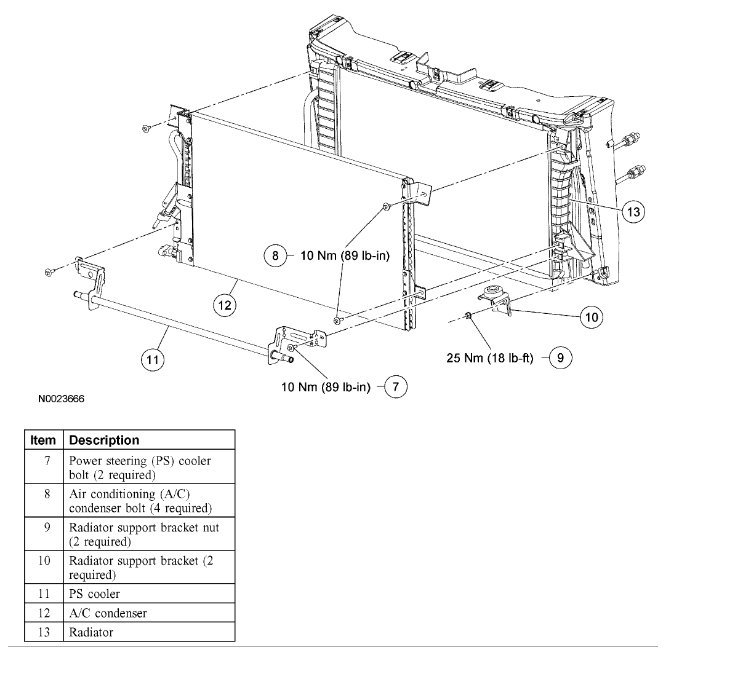 13

8 10 Nm (89 lb-in)

12

10

11

25 Nm (18 lb-ft) 9

10 Nm (89 lb-in) 7

N0023666

| Item | Description |
|---|---|
| 7 | Power steering (PS) cooler bolt (2 required) |
| 8 | Air conditioning (A/C) condenser bolt (4 required) |
| 9 | Radiator support bracket nut (2 required) |
| 10 | Radiator support bracket (2 required) |
| 11 | PS cooler |
| 12 | A/C condenser |
| 13 | Radiator |