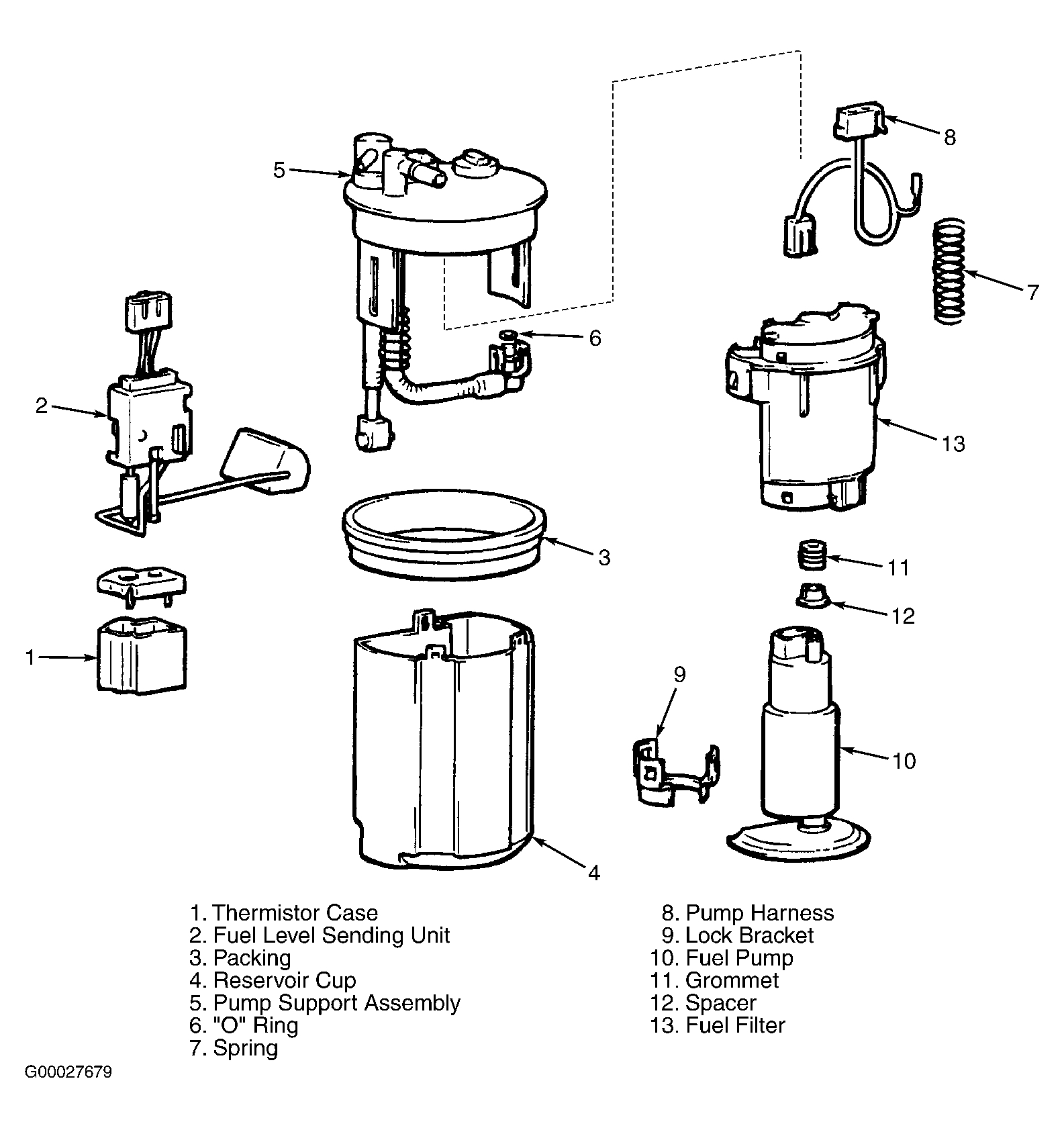 5
8
7
6
2
13
3
11
12
1
9
10
4

1. Thermistor Case
2. Fuel Level Sending Unit
3. Packing
4. Reservoir Cup
5. Pump Support Assembly
6. "O" Ring
7. Spring

8. Pump Harness
9. Lock Bracket
10. Fuel Pump
11. Grommet
12. Spacer
13. Fuel Filter

G00027679