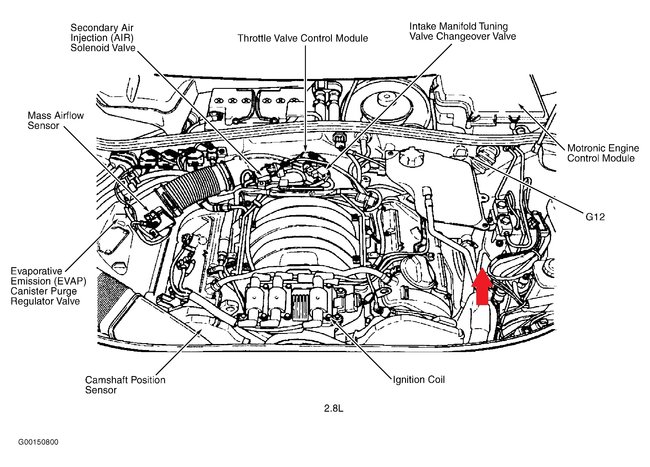 Secondary Air Injection (AIR) Solenoid Valve

Throttle Valve Control Module

Intake Manifold Tuning Valve Changeover Valve

Mass Airflow Sensor

Motronic Engine Control Module

G12

Evaporative Emission (EVAP) Canister Purge Regulator Valve

Camshaft Position Sensor

Ignition Coil

2.8L

G00150800