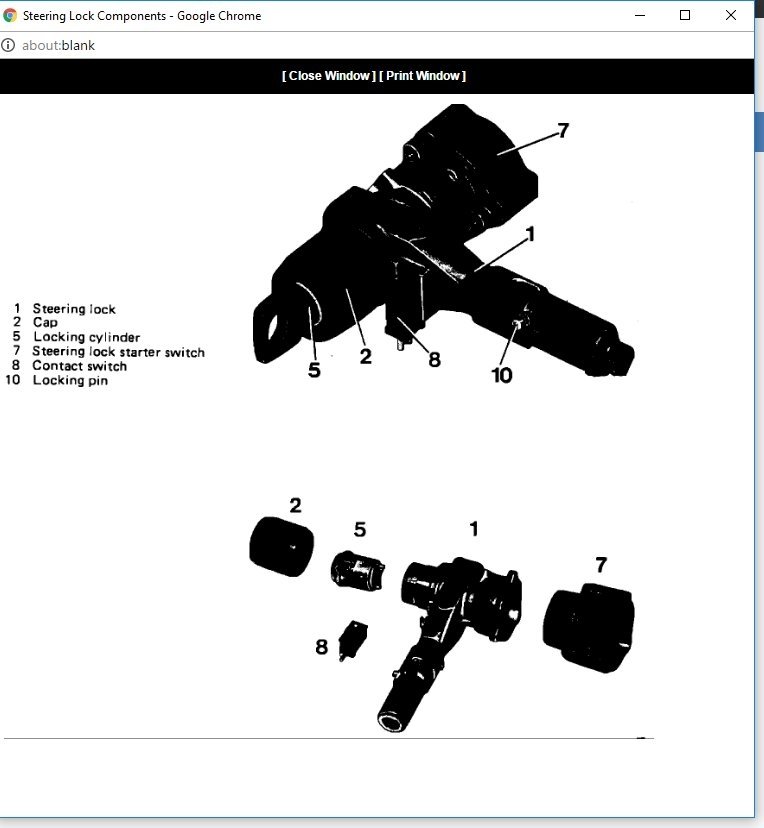 Steering Lock Components - Google Chrome

about:blank

[ Close Window ] [ Print Window ]

7
1
1 Steering lock
2 Cap
5 Locking cylinder
7 Steering lock starter switch
8 Contact switch
10 Locking pin
5
2
8
10

2
5
1
7
8