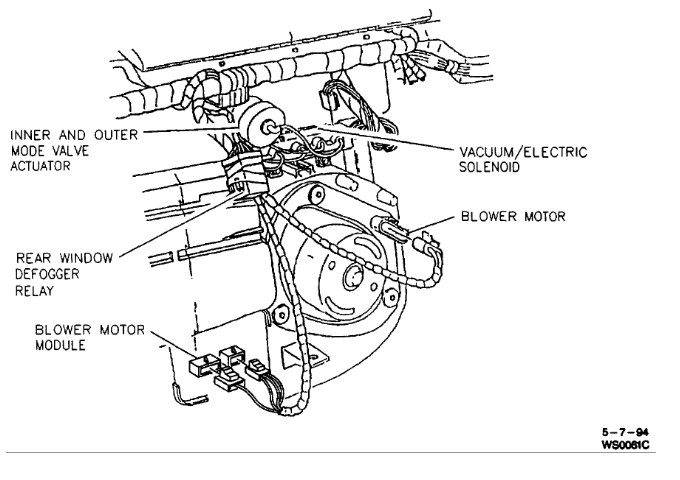 INNER AND OUTER MODE VALVE ACTUATOR

VACUUM/ELECTRIC SOLENOID

BLOWER MOTOR

REAR WINDOW DEFOGGER RELAY

BLOWER MOTOR MODULE

5-7-94
WS0061C