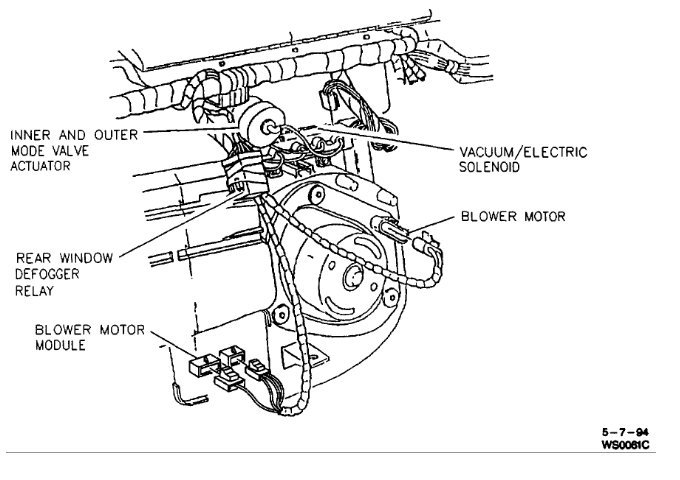 INNER AND OUTER MODE VALVE ACTUATOR

VACUUM/ELECTRIC SOLENOID

BLOWER MOTOR

REAR WINDOW DEFOGGER RELAY

BLOWER MOTOR MODULE

5-7-94
WS0061C