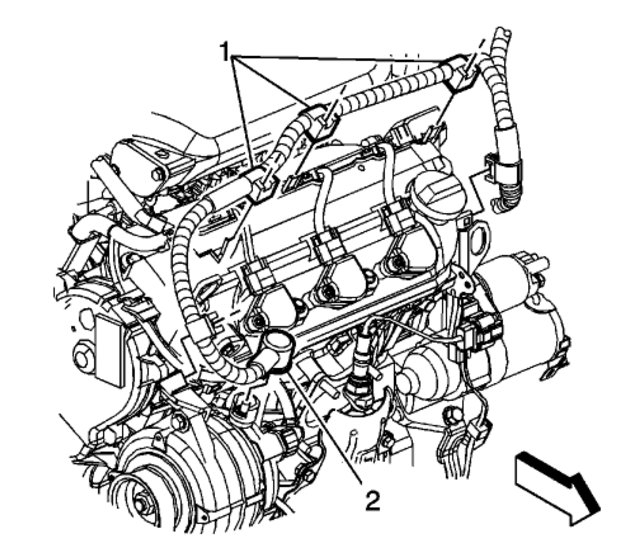 1

2