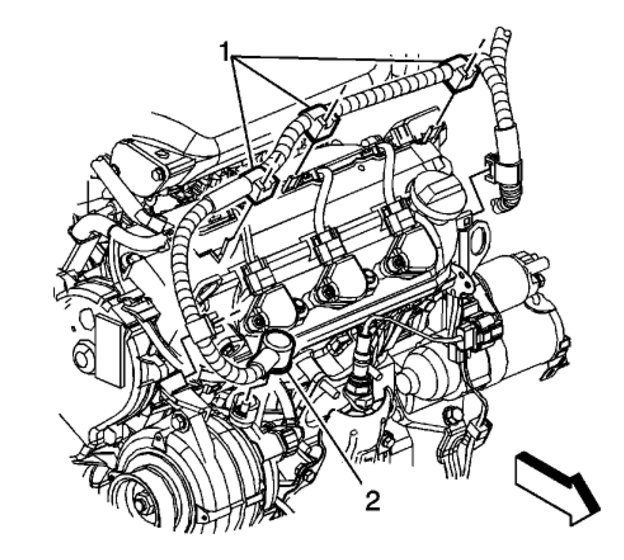 1

2