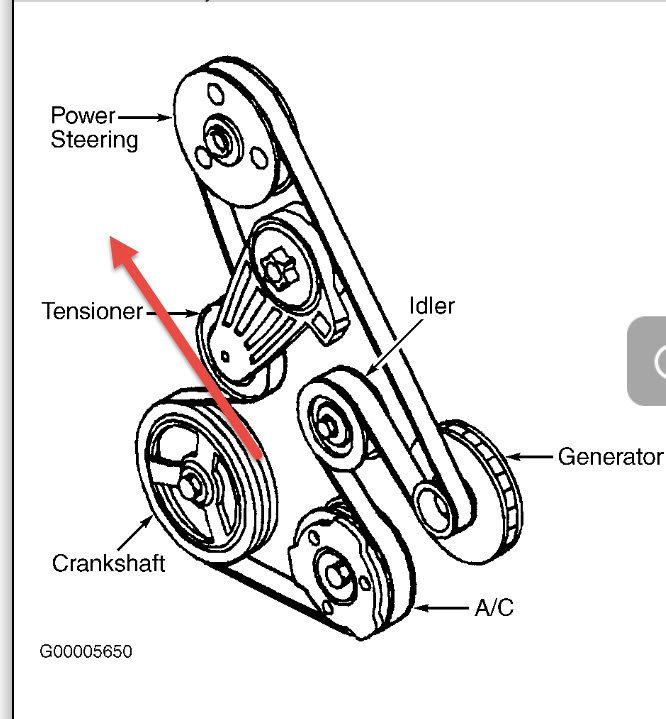 Power Steering

Tensioner

Idler

Generator

Crankshaft

A/C

G00005650