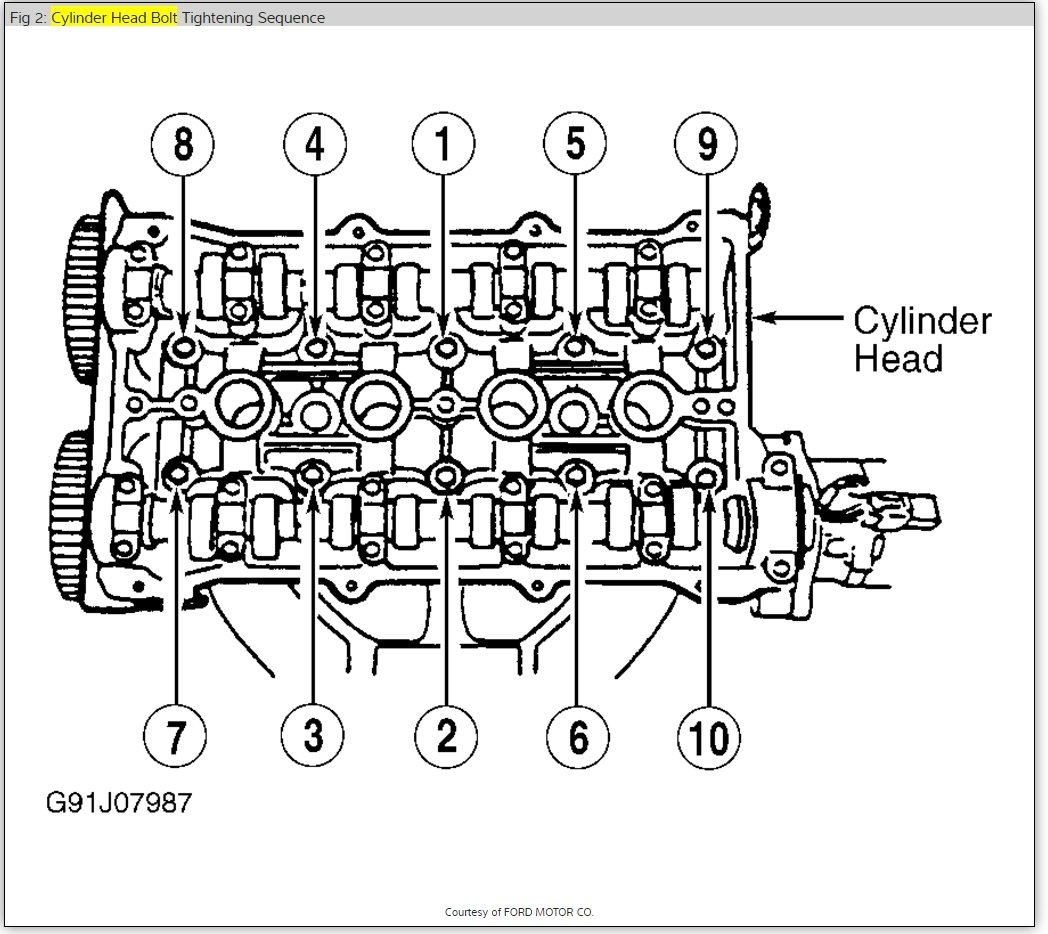 Fig 2: Cylinder Head Bolt Tightening Sequence

8 4 1 5 9

Cylinder Head

7 3 2 6 10

G91J07987

Courtesy of FORD MOTOR CO.