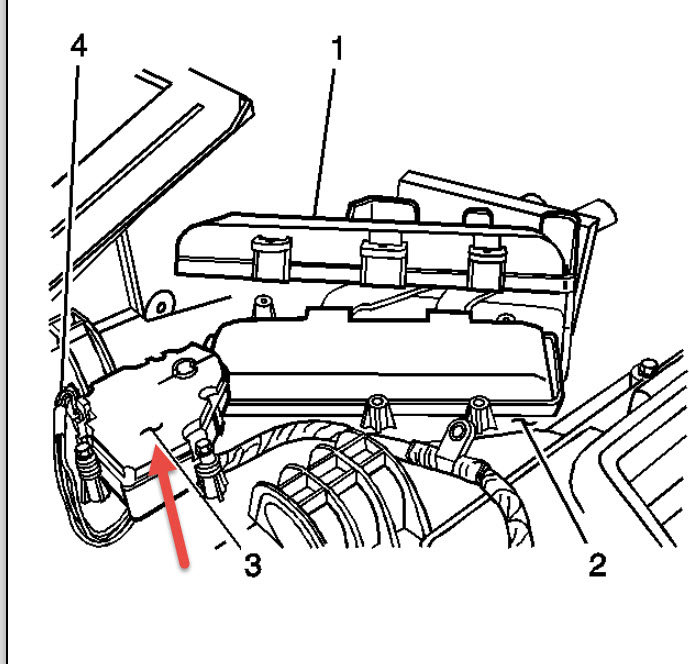 4
1
3
2