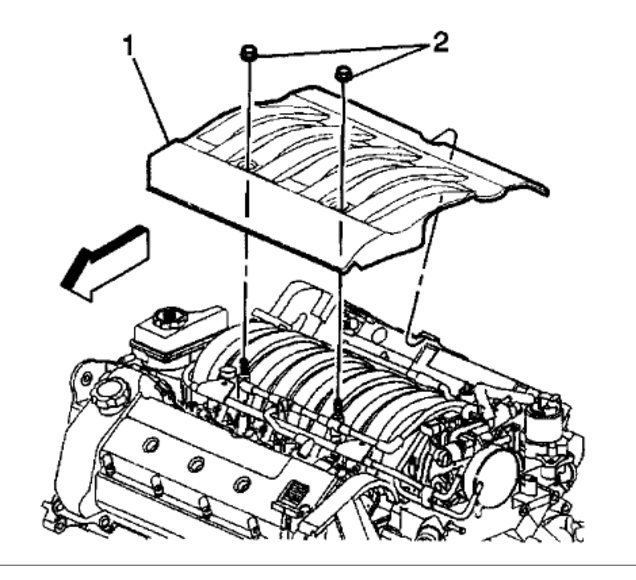 1
2