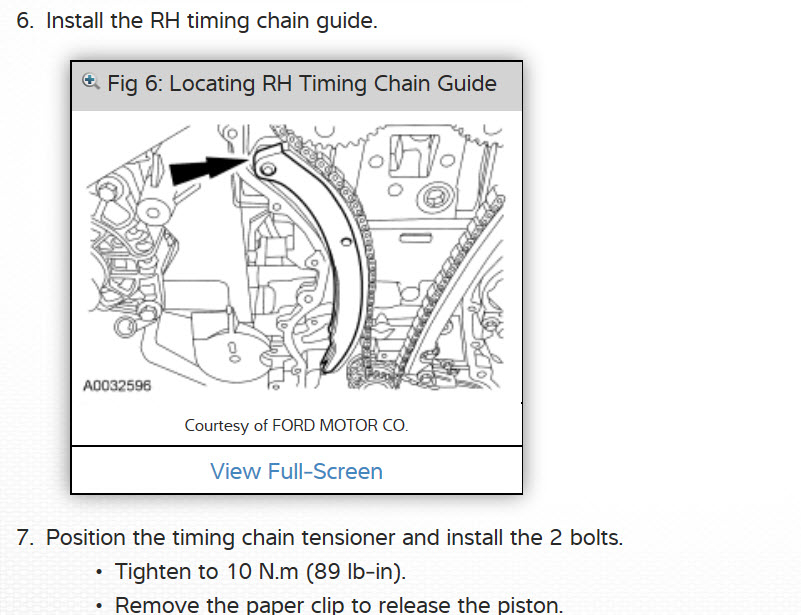 6. Install the RH timing chain guide.

Fig 6: Locating RH Timing Chain Guide

A0032596

Courtesy of FORD MOTOR CO.

View Full-Screen

7. Position the timing chain tensioner and install the 2 bolts.

• Tighten to 10 N.m (89 lb-in).

• Remove the paper clip to release the piston.