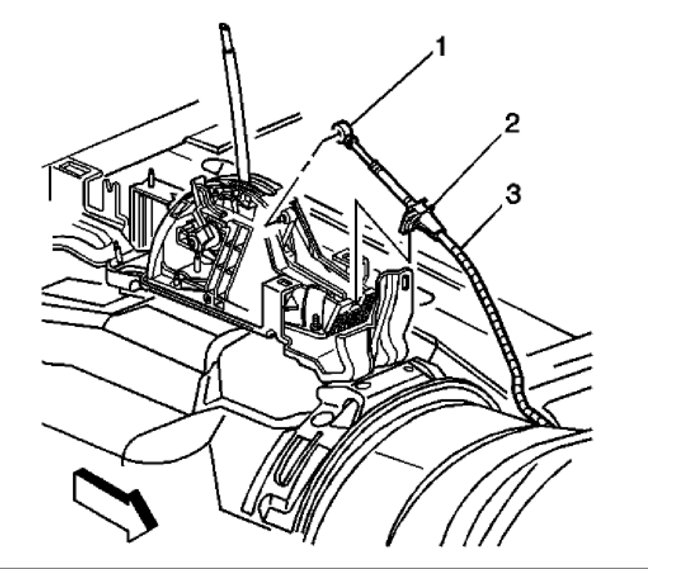 1
2
3