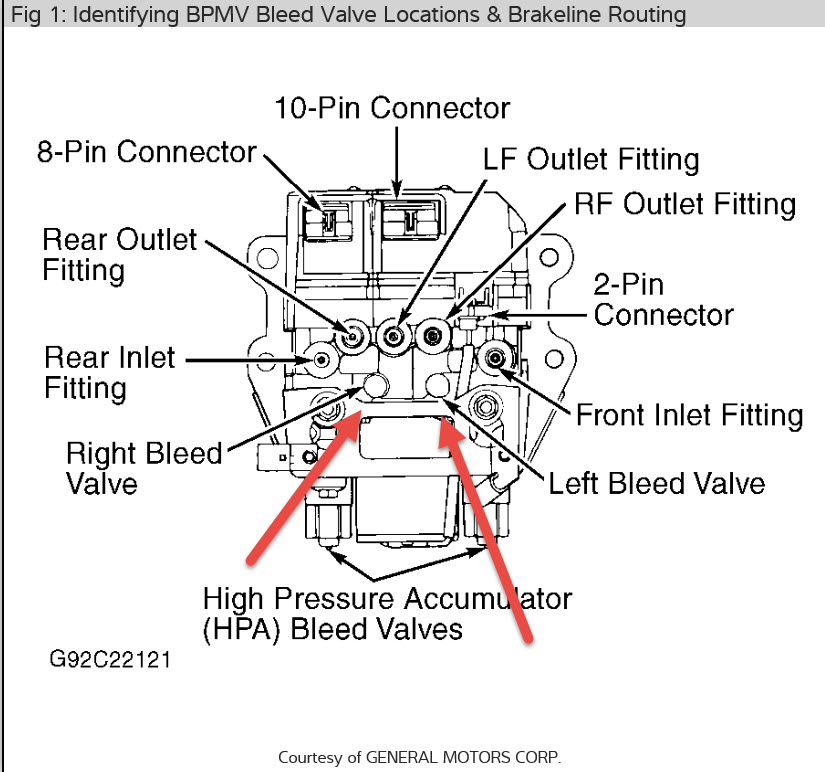 Fig 1: Identifying BPMV Bleed Valve Locations & Brakeline Routing

10-Pin Connector
8-Pin Connector
LF Outlet Fitting
RF Outlet Fitting
Rear Outlet Fitting
2-Pin Connector
Rear Inlet Fitting
Front Inlet Fitting
Right Bleed Valve
Left Bleed Valve
High Pressure Accumulator (HPA) Bleed Valves

G92C22121

Courtesy of GENERAL MOTORS CORP.