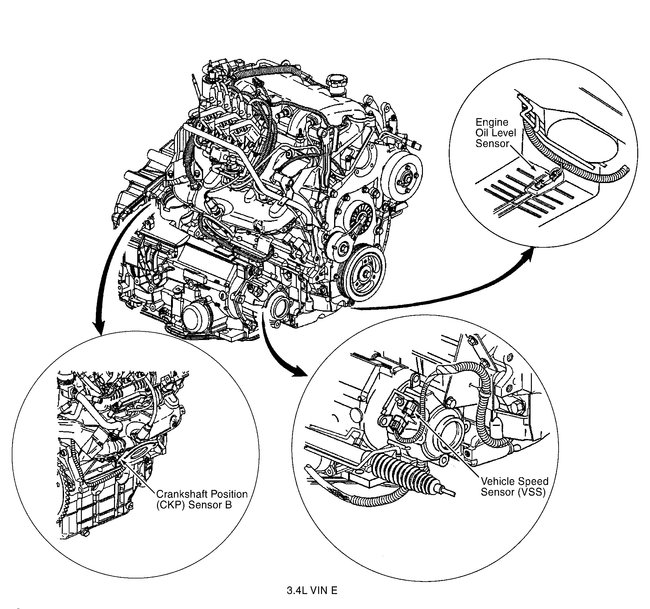 Engine Oil Level Sensor

Crankshaft Position (CKP) Sensor B

Vehicle Speed Sensor (VSS)

3.4L VIN E