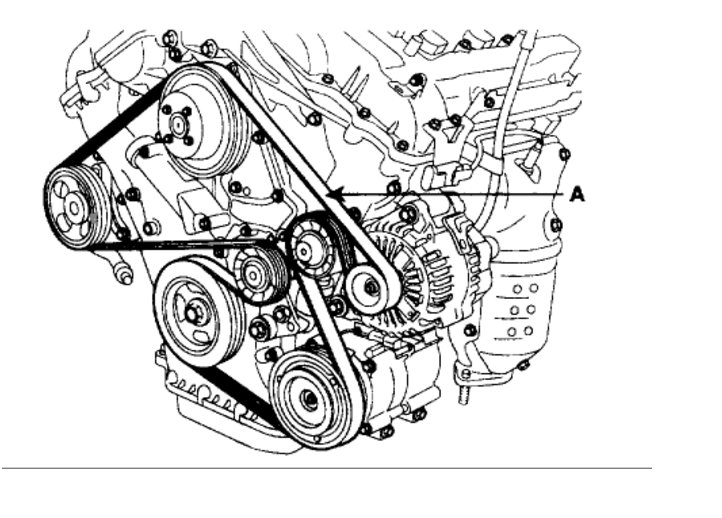 A