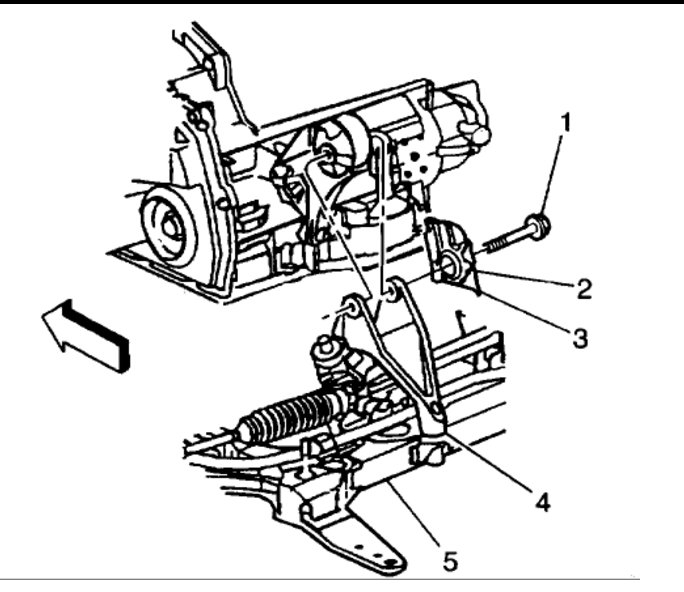 1
2
3
4
5