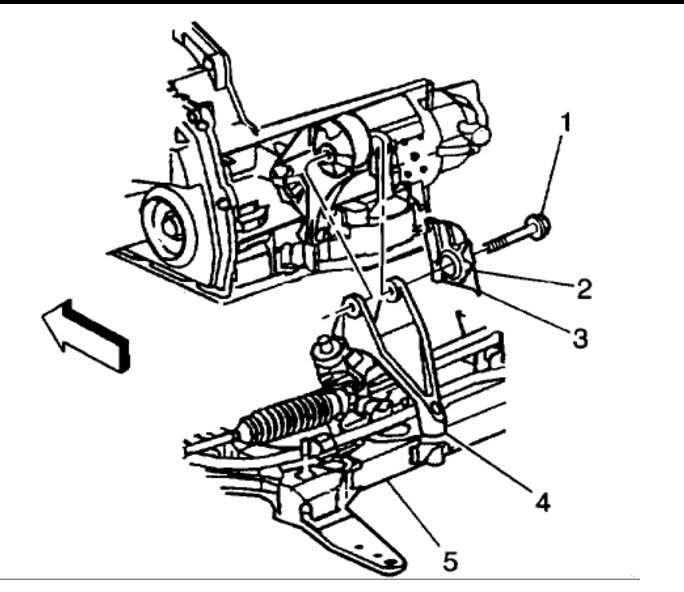 1
2
3
4
5