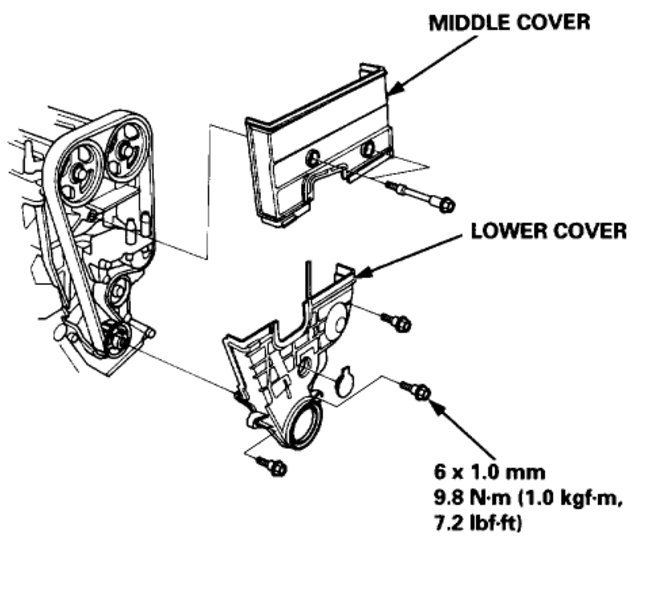 MIDDLE COVER

LOWER COVER

6 x 1.0 mm
9.8 N·m (1.0 kgf·m, 7.2 lbf·ft)