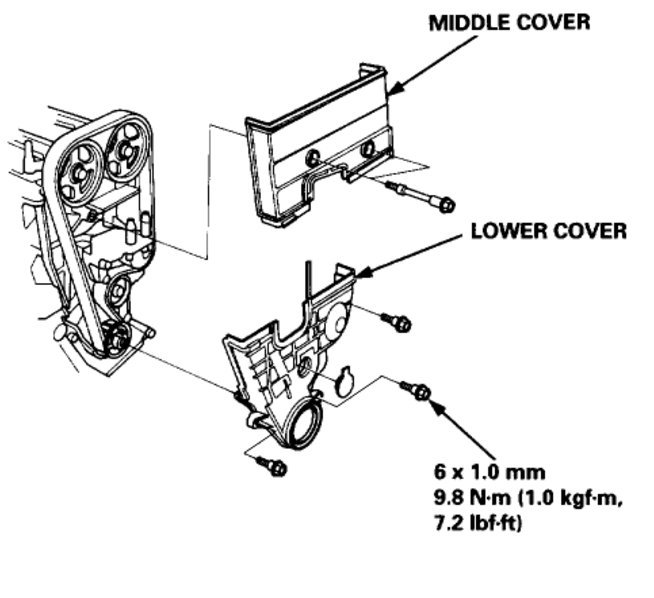 MIDDLE COVER

LOWER COVER

6 x 1.0 mm
9.8 N·m (1.0 kgf·m, 7.2 lbf·ft)