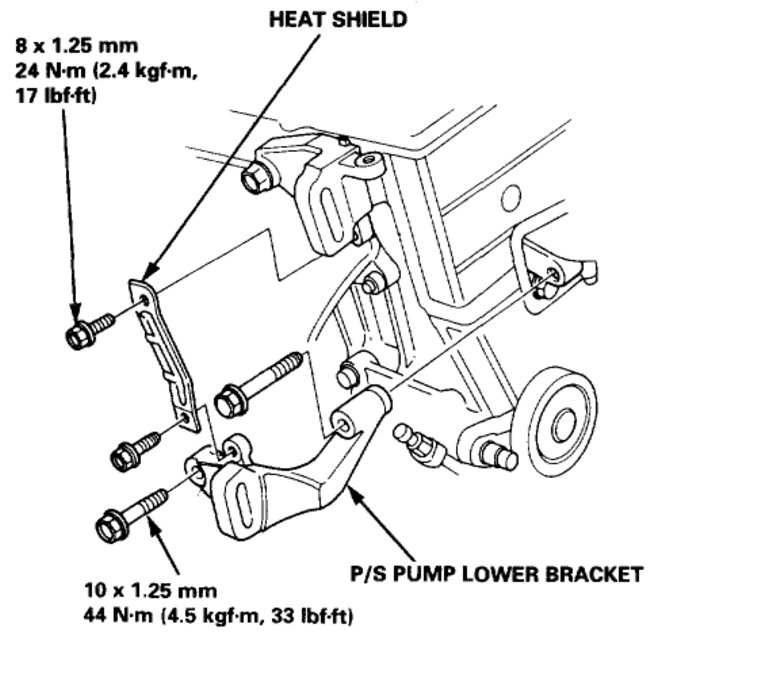 HEAT SHIELD

8 x 1.25 mm
24 N·m (2.4 kgf·m,
17 lbf·ft)

P/S PUMP LOWER BRACKET

10 x 1.25 mm
44 N·m (4.5 kgf·m, 33 lbf·ft)