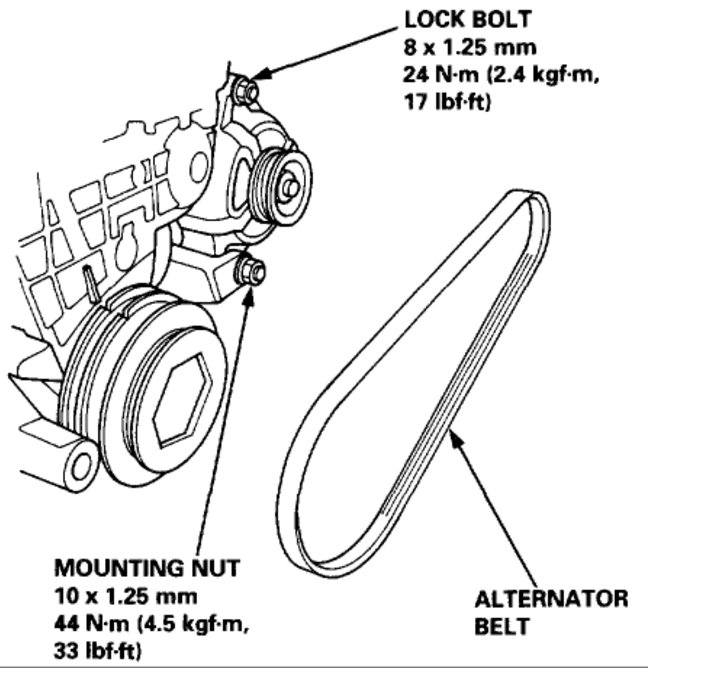 LOCK BOLT
8 x 1.25 mm
24 N·m (2.4 kgf·m,
17 lbf·ft)

MOUNTING NUT
10 x 1.25 mm
44 N·m (4.5 kgf·m,
33 lbf·ft)

ALTERNATOR
BELT