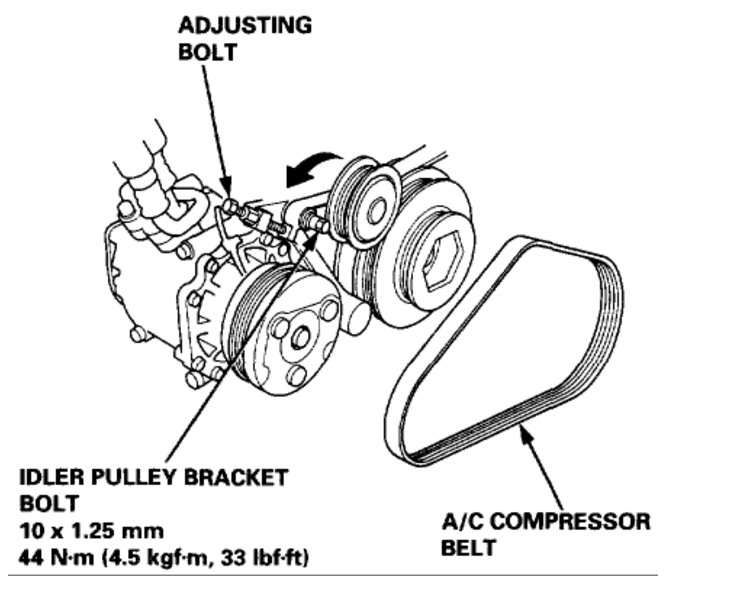 ADJUSTING BOLT

IDLER PULLEY BRACKET BOLT
10 x 1.25 mm
44 N·m (4.5 kgf·m, 33 lbf·ft)

A/C COMPRESSOR BELT