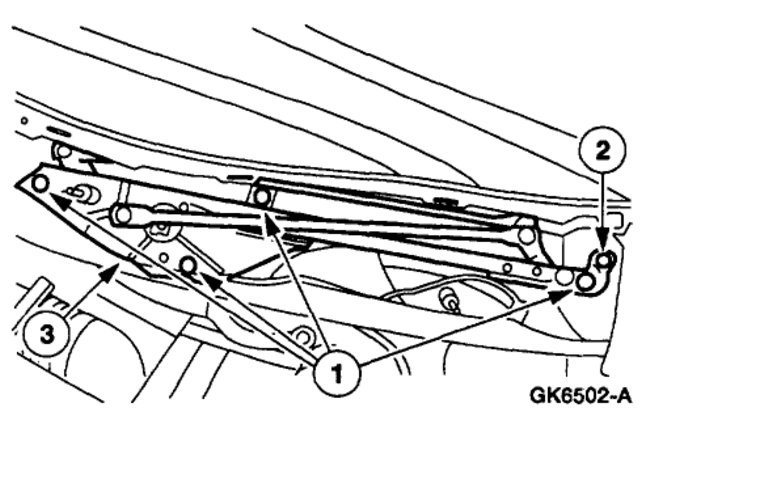 2
3
1
GK6502-A