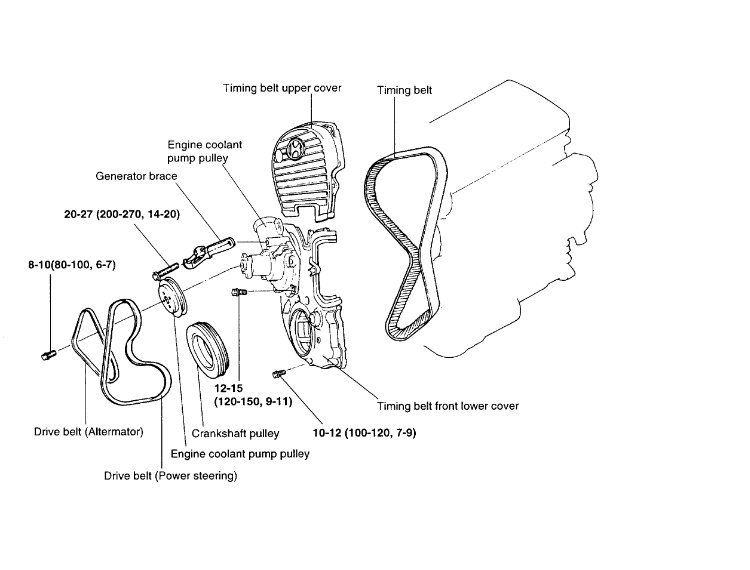 Timing belt upper cover
Timing belt
Engine coolant pump pulley
Generator brace
20-27 (200-270, 14-20)
8-10(80-100, 6-7)
12-15 (120-150, 9-11)
Timing belt front lower cover
10-12 (100-120, 7-9)
Drive belt (Altermator)
Crankshaft pulley
Engine coolant pump pulley
Drive belt (Power steering)